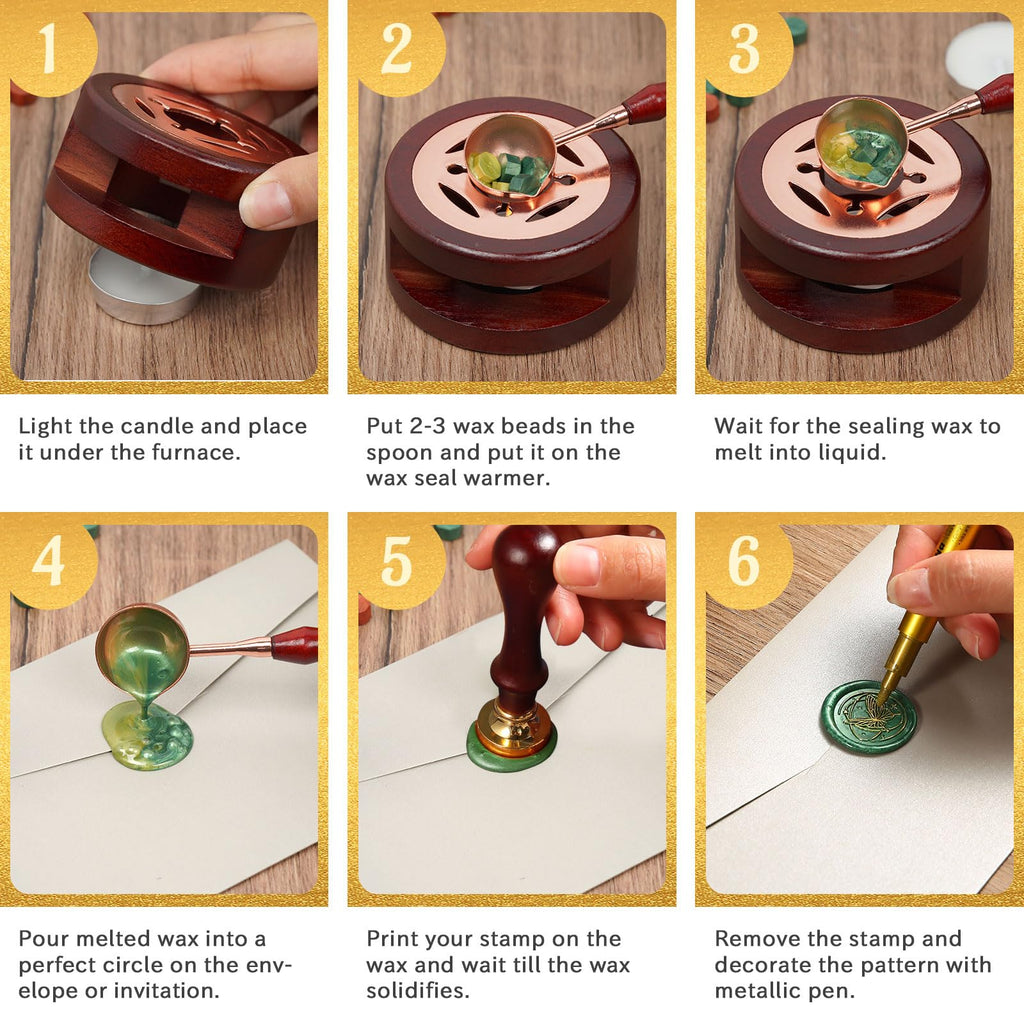 1

Light the candle and place it under the furnace.

2

Put 2-3 wax beads in the spoon and put it on the wax seal warmer.

3

Wait for the sealing wax to melt into liquid.

4

Pour melted wax into a perfect circle on the envelope or invitation.

5

Print your stamp on the wax and wait till the wax solidifies.

6

Remove the stamp and decorate the pattern with metallic pen.